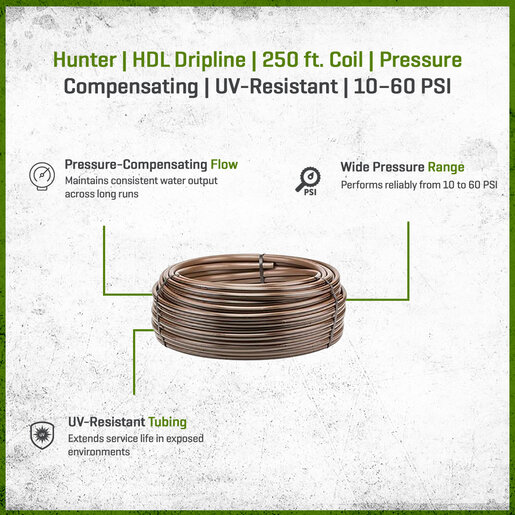 Hunter | HDL Dripline | 250 ft. Coil | Pressure Compensating | UV-Resistant | 10–60 PSI

Pressure-Compensating Flow
Maintains consistent water output across long runs

PSI

Wide Pressure Range
Performs reliably from 10 to 60 PSI

UV-Resistant Tubing
Extends service life in exposed environments