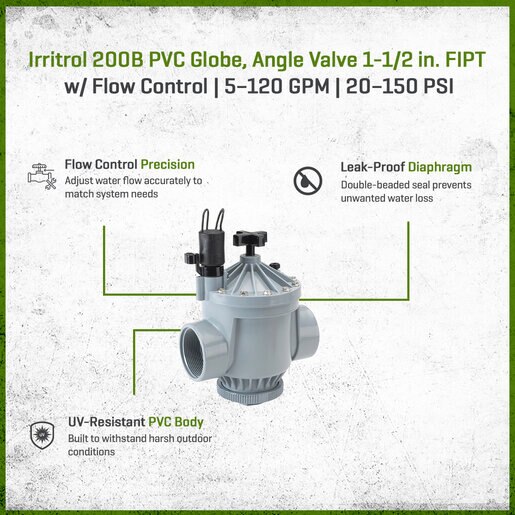 Irritrol 200B PVC Globe, Angle Valve 1-1/2 in. FIPT
w/ Flow Control | 5–120 GPM | 20–150 PSI

Flow Control Precision
Adjust water flow accurately to match system needs

Leak-Proof Diaphragm
Double-beaded seal prevents unwanted water loss

UV-Resistant PVC Body
Built to withstand harsh outdoor conditions