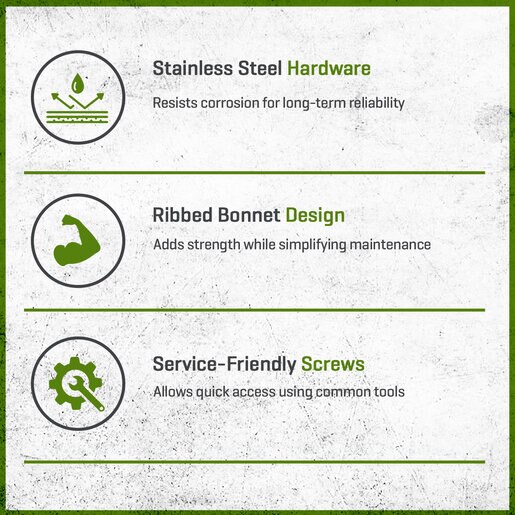 Stainless Steel Hardware

Resists corrosion for long-term reliability

Ribbed Bonnet Design

Adds strength while simplifying maintenance

Service-Friendly Screws

Allows quick access using common tools