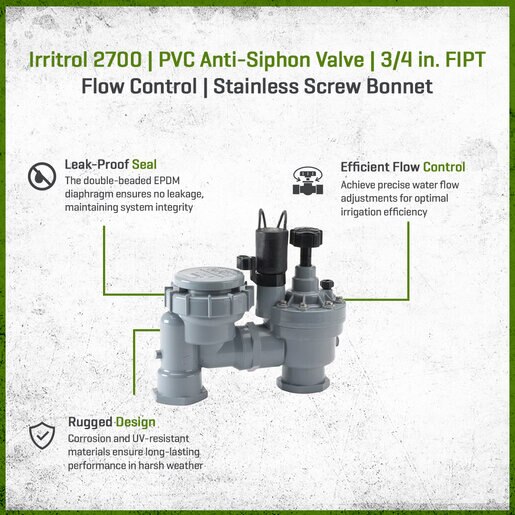 Irritrol 2700 | PVC Anti-Siphon Valve | 3/4 in. FIPT
Flow Control | Stainless Screw Bonnet

Leak-Proof Seal
The double-beaded EPDM diaphragm ensures no leakage, maintaining system integrity

Efficient Flow Control
Achieve precise water flow adjustments for optimal irrigation efficiency

Rugged Design
Corrosion and UV-resistant materials ensure long-lasting performance in harsh weather