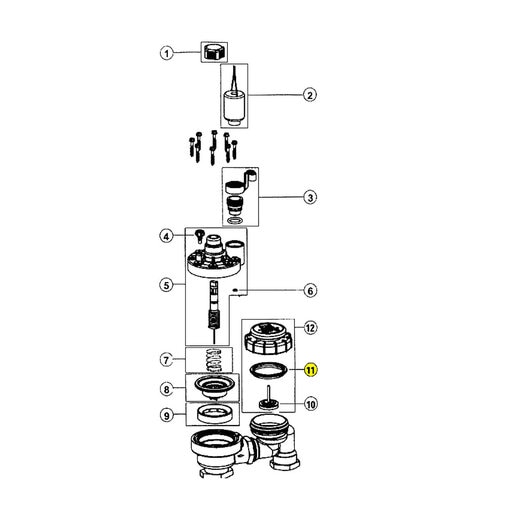 1
2
3
4
5
6
12
7
11
8
10
9