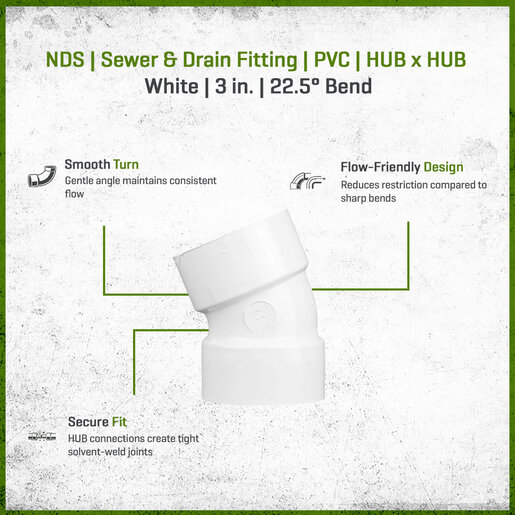 NDS | Sewer & Drain Fitting | PVC | HUB x HUB
White | 3 in. | 22.5° Bend

Smooth Turn
Gentle angle maintains consistent flow

Flow-Friendly Design
Reduces restriction compared to sharp bends

Secure Fit
HUB connections create tight solvent-weld joints