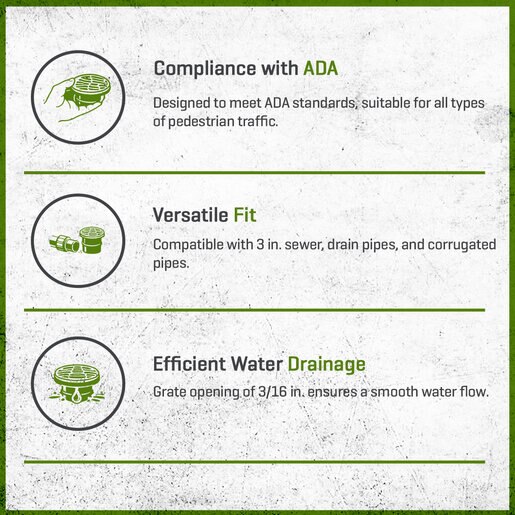 Compliance with ADA

Designed to meet ADA standards, suitable for all types of pedestrian traffic.

Versatile Fit

Compatible with 3 in. sewer, drain pipes, and corrugated pipes.

Efficient Water Drainage

Grate opening of 3/16 in. ensures a smooth water flow.