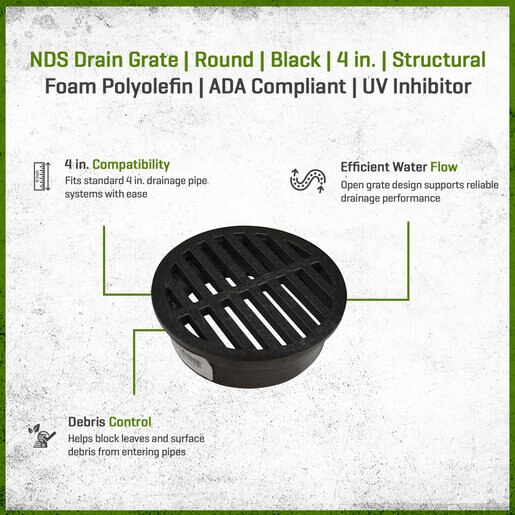 NDS Drain Grate | Round | Black | 4 in. | Structural Foam Polyolefin | ADA Compliant | UV Inhibitor

4 in. Compatibility
Fits standard 4 in. drainage pipe systems with ease

Efficient Water Flow
Open grate design supports reliable drainage performance

Debris Control
Helps block leaves and surface debris from entering pipes