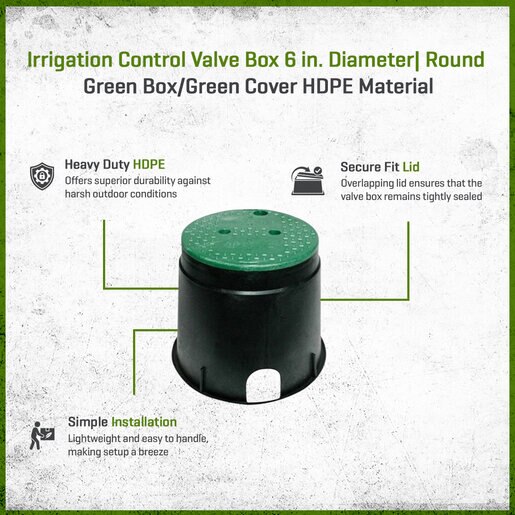 Irrigation Control Valve Box 6 in. Diameter| Round
Green Box/Green Cover HDPE Material

Heavy Duty HDPE
Offers superior durability against harsh outdoor conditions

Secure Fit Lid
Overlapping lid ensures that the valve box remains tightly sealed

Simple Installation
Lightweight and easy to handle, making setup a breeze