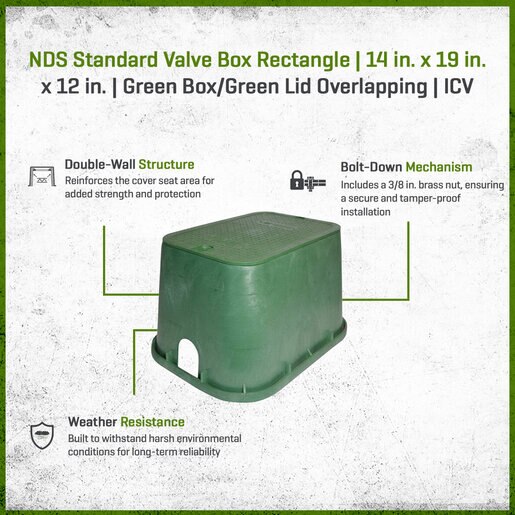 NDS Standard Valve Box Rectangle | 14 in. x 19 in. x 12 in. | Green Box/Green Lid Overlapping | ICV

Double-Wall Structure
Reinforces the cover seat area for added strength and protection

Bolt-Down Mechanism
Includes a 3/8 in. brass nut, ensuring a secure and tamper-proof installation

Weather Resistance
Built to withstand harsh environmental conditions for long-term reliability