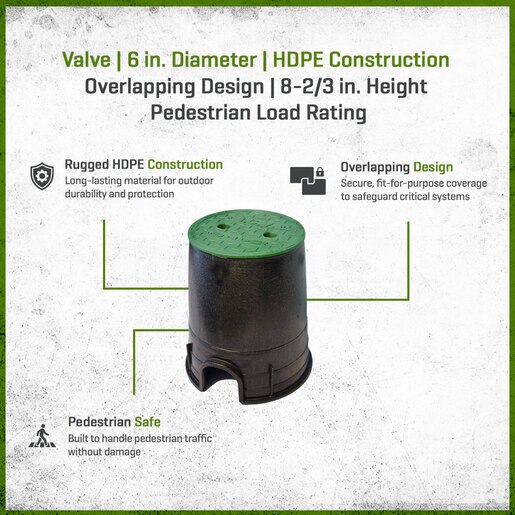 Valve | 6 in. Diameter | HDPE Construction
Overlapping Design | 8-2/3 in. Height
Pedestrian Load Rating

Rugged HDPE Construction
Long-lasting material for outdoor durability and protection

Overlapping Design
Secure, fit-for-purpose coverage to safeguard critical systems

Pedestrian Safe
Built to handle pedestrian traffic without damage