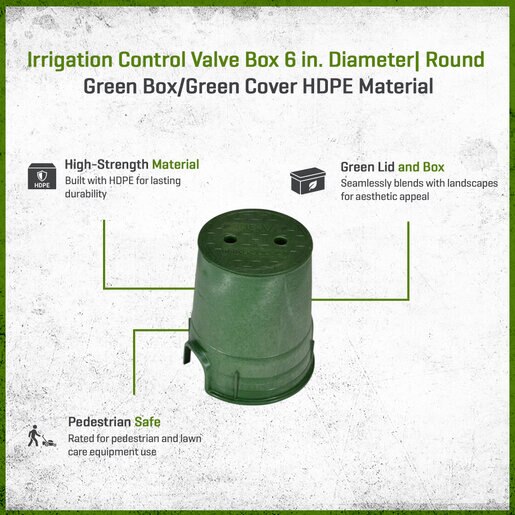 Irrigation Control Valve Box 6 in. Diameter| Round
Green Box/Green Cover HDPE Material

HDPE

High-Strength Material
Built with HDPE for lasting durability

Green Lid and Box
Seamlessly blends with landscapes for aesthetic appeal

Pedestrian Safe
Rated for pedestrian and lawn care equipment use