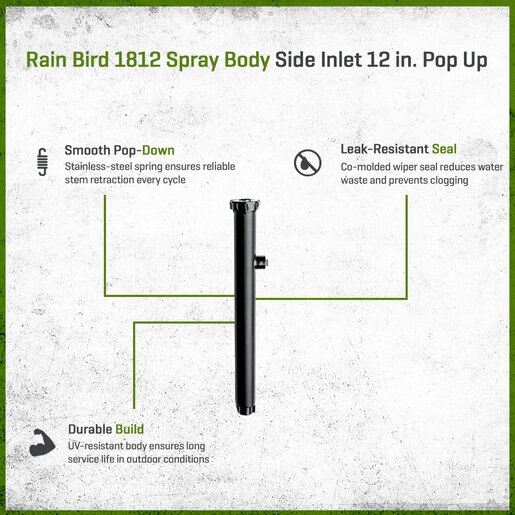 Rain Bird 1812 Spray Body Side Inlet 12 in. Pop Up

Smooth Pop-Down
Stainless-steel spring ensures reliable stem retraction every cycle

Leak-Resistant Seal
Co-molded wiper seal reduces water waste and prevents clogging

Durable Build
UV-resistant body ensures long service life in outdoor conditions