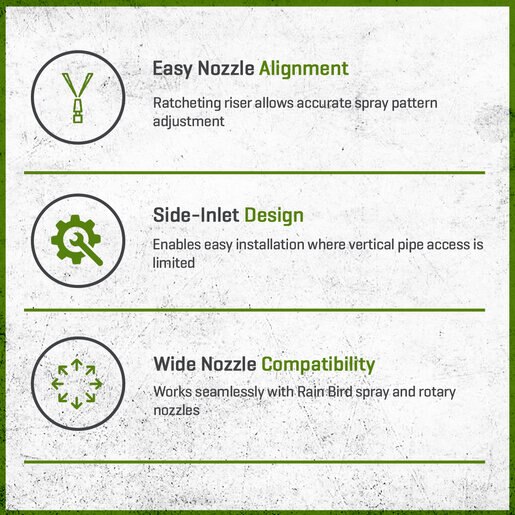 Easy Nozzle Alignment

Ratcheting riser allows accurate spray pattern adjustment

Side-Inlet Design

Enables easy installation where vertical pipe access is limited

Wide Nozzle Compatibility

Works seamlessly with Rain Bird spray and rotary nozzles