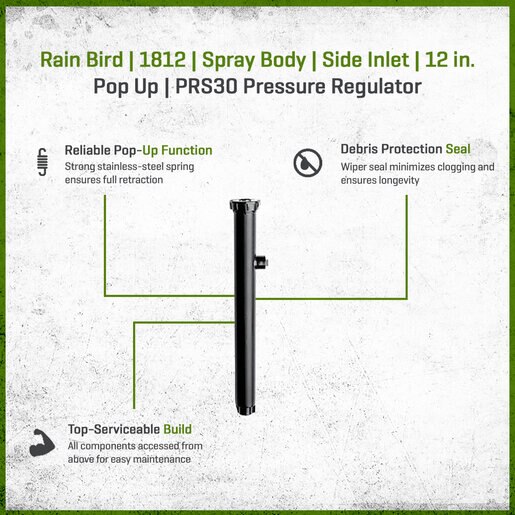 Rain Bird | 1812 | Spray Body | Side Inlet | 12 in. Pop Up | PRS30 Pressure Regulator

Reliable Pop-Up Function
Strong stainless-steel spring ensures full retraction

Debris Protection Seal
Wiper seal minimizes clogging and ensures longevity

Top-Serviceable Build
All components accessed from above for easy maintenance