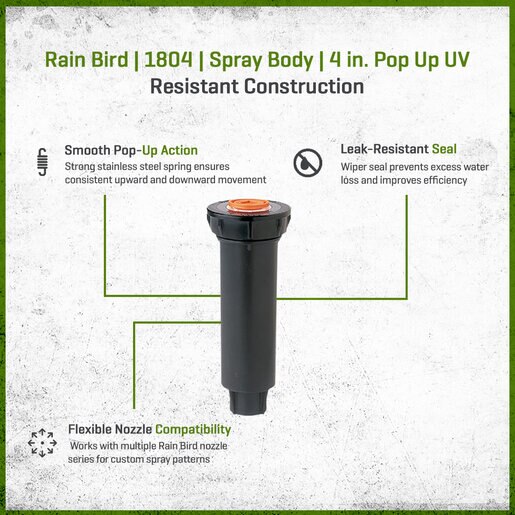 Rain Bird | 1804 | Spray Body | 4 in. Pop Up UV Resistant Construction

Smooth Pop-Up Action
Strong stainless steel spring ensures consistent upward and downward movement

Leak-Resistant Seal
Wiper seal prevents excess water loss and improves efficiency

Flexible Nozzle Compatibility
Works with multiple Rain Bird nozzle series for custom spray patterns