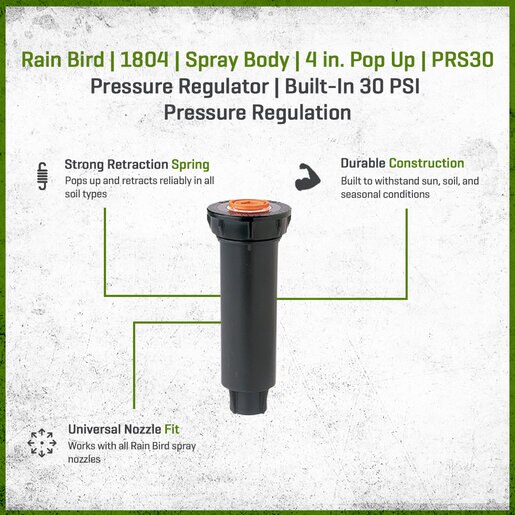 Rain Bird | 1804 | Spray Body | 4 in. Pop Up | PRS30
Pressure Regulator | Built-In 30 PSI
Pressure Regulation

Strong Retraction Spring
Pops up and retracts reliably in all soil types

Durable Construction
Built to withstand sun, soil, and seasonal conditions

Universal Nozzle Fit
Works with all Rain Bird spray nozzles