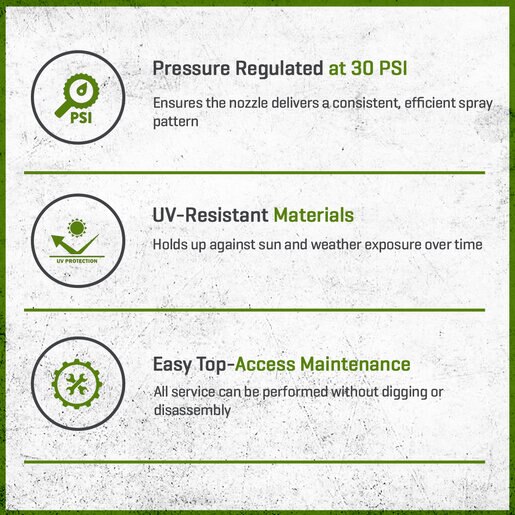 PSI

Pressure Regulated at 30 PSI

Ensures the nozzle delivers a consistent, efficient spray pattern

UV PROTECTION

UV-Resistant Materials

Holds up against sun and weather exposure over time

Easy Top-Access Maintenance

All service can be performed without digging or disassembly