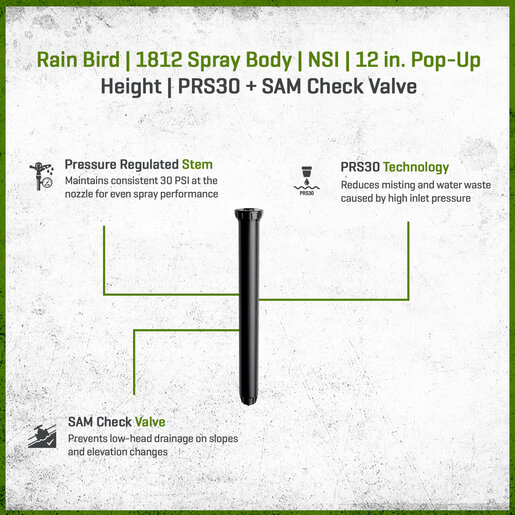 Rain Bird | 1812 Spray Body | NSI | 12 in. Pop-Up Height | PRS30 + SAM Check Valve

Pressure Regulated Stem
Maintains consistent 30 PSI at the nozzle for even spray performance

PRS30

PRS30 Technology
Reduces misting and water waste caused by high inlet pressure

SAM Check Valve
Prevents low-head drainage on slopes and elevation changes