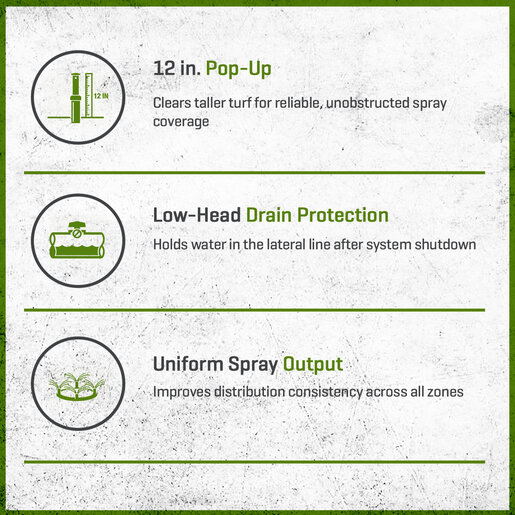 12 IN

12 in. Pop-Up

Clears taller turf for reliable, unobstructed spray coverage

Low-Head Drain Protection

Holds water in the lateral line after system shutdown

Uniform Spray Output

Improves distribution consistency across all zones