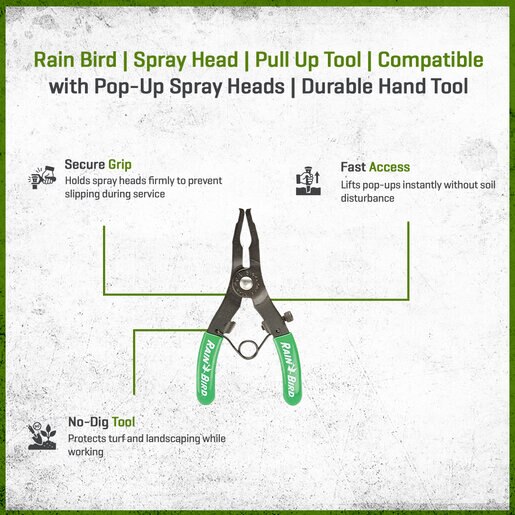 Rain Bird | Spray Head | Pull Up Tool | Compatible with Pop-Up Spray Heads | Durable Hand Tool

Secure Grip
Holds spray heads firmly to prevent slipping during service

Fast Access
Lifts pop-ups instantly without soil disturbance

RAIN BIRD

RAIN BIRD

No-Dig Tool
Protects turf and landscaping while working