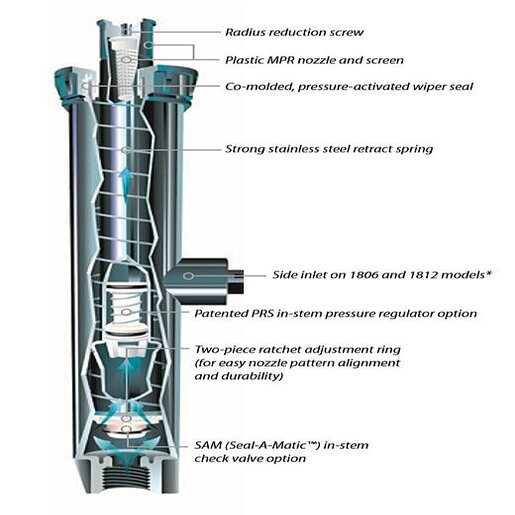 Radius reduction screw

Plastic MPR nozzle and screen

Co-molded, pressure-activated wiper seal

Strong stainless steel retract spring

Side inlet on 1806 and 1812 models*

Patented PRS in-stem pressure regulator option

Two-piece ratchet adjustment ring (for easy nozzle pattern alignment and durability)

SAM (Seal-A-Matic™) in-stem check valve option