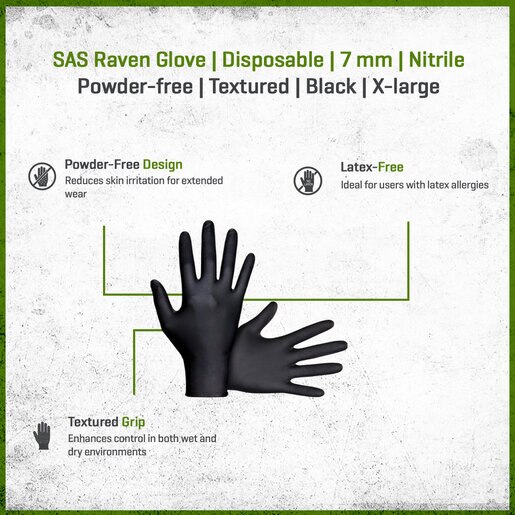 SAS Raven Glove | Disposable | 7 mm | Nitrile
Powder-free | Textured | Black | X-large

Powder-Free Design
Reduces skin irritation for extended wear

Latex-Free
Ideal for users with latex allergies

Textured Grip
Enhances control in both wet and dry environments