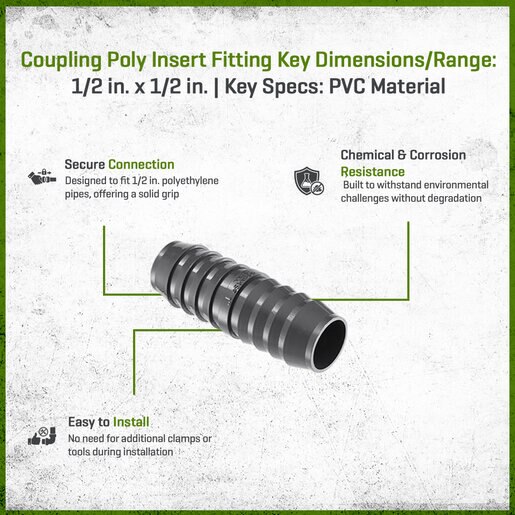 Coupling Poly Insert Fitting Key Dimensions/Range: 1/2 in. x 1/2 in. | Key Specs: PVC Material

Secure Connection
Designed to fit 1/2 in. polyethylene pipes, offering a solid grip

Chemical & Corrosion Resistance
Built to withstand environmental challenges without degradation

Easy to Install
No need for additional clamps or tools during installation