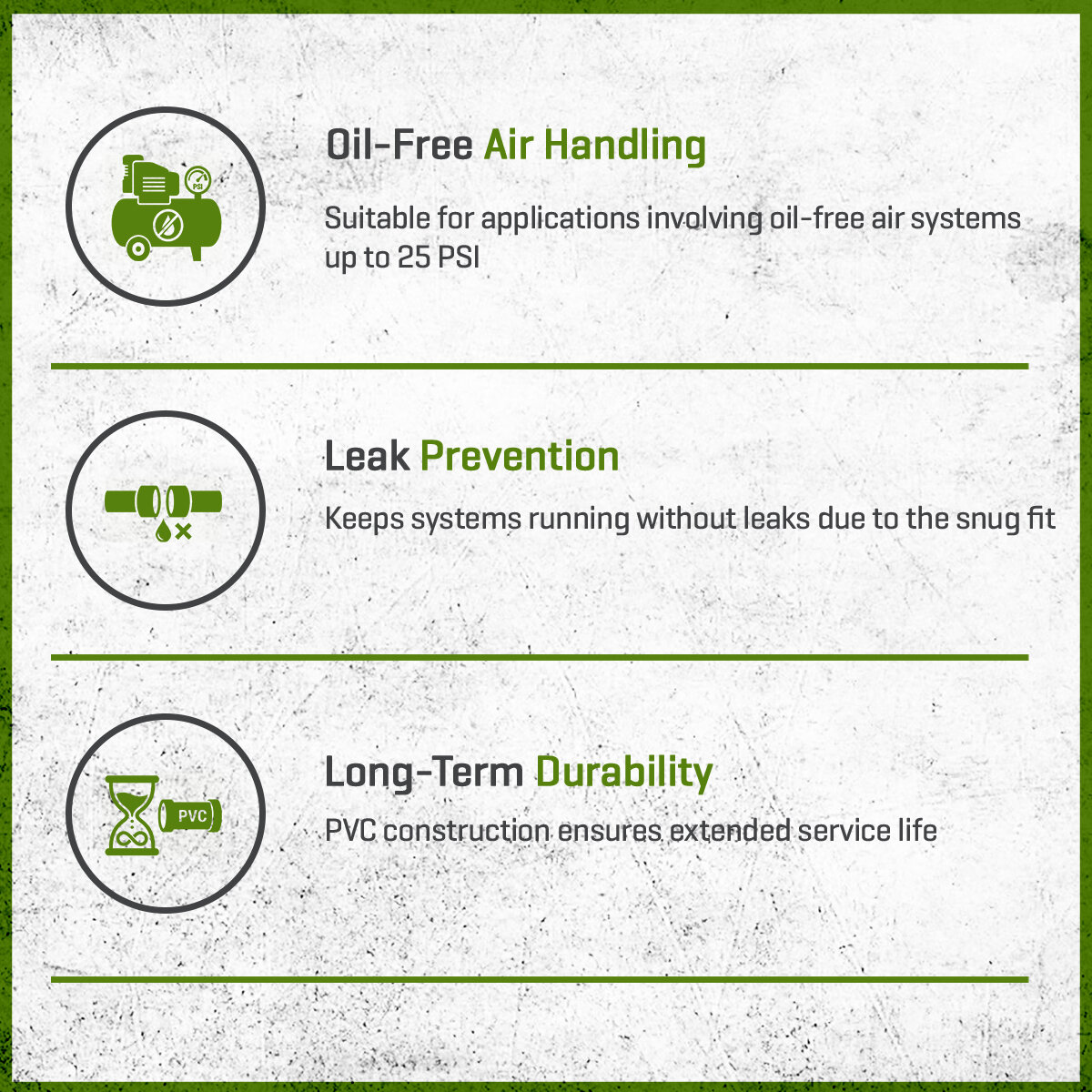 PSI

Oil-Free Air Handling

Suitable for applications involving oil-free air systems up to 25 PSI

Leak Prevention

Keeps systems running without leaks due to the snug fit

PVC

Long-Term Durability

PVC construction ensures extended service life