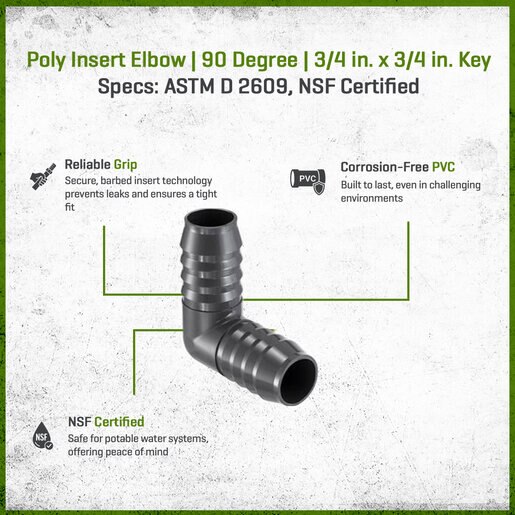 Poly Insert Elbow | 90 Degree | 3/4 in. x 3/4 in. Key
Specs: ASTM D 2609, NSF Certified

Reliable Grip
Secure, barbed insert technology prevents leaks and ensures a tight fit

PVC
Corrosion-Free PVC
Built to last, even in challenging environments

NSF
NSF Certified
Safe for potable water systems, offering peace of mind