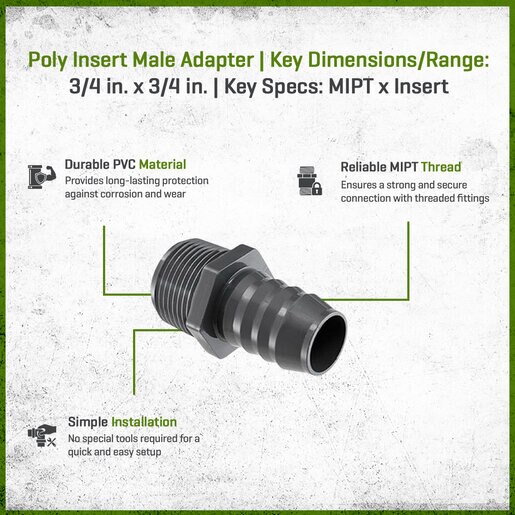 Poly Insert Male Adapter | Key Dimensions/Range: 3/4 in. x 3/4 in. | Key Specs: MIPT x Insert

Durable PVC Material
Provides long-lasting protection against corrosion and wear

Reliable MIPT Thread
Ensures a strong and secure connection with threaded fittings

Simple Installation
No special tools required for a quick and easy setup