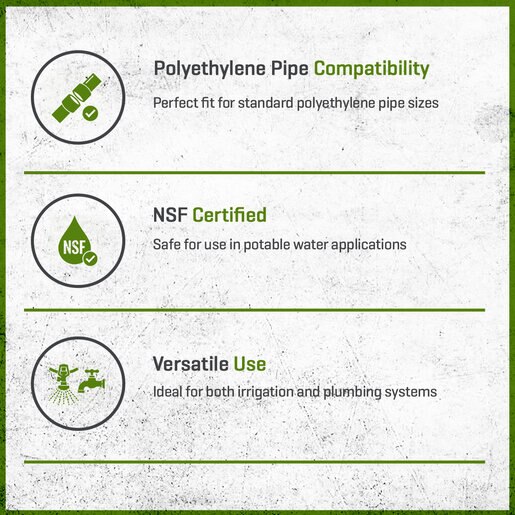 Polyethylene Pipe Compatibility

Perfect fit for standard polyethylene pipe sizes

NSF

NSF Certified

Safe for use in potable water applications

Versatile Use

Ideal for both irrigation and plumbing systems