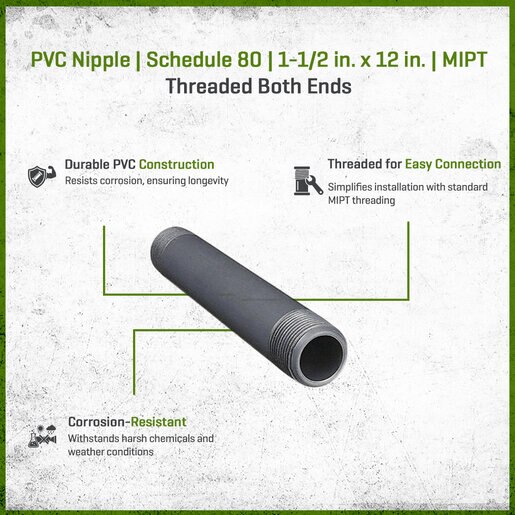 PVC Nipple | Schedule 80 | 1-1/2 in. x 12 in. | MIPT
Threaded Both Ends

Durable PVC Construction
Resists corrosion, ensuring longevity

Threaded for Easy Connection
Simplifies installation with standard MIPT threading

Corrosion-Resistant
Withstands harsh chemicals and weather conditions