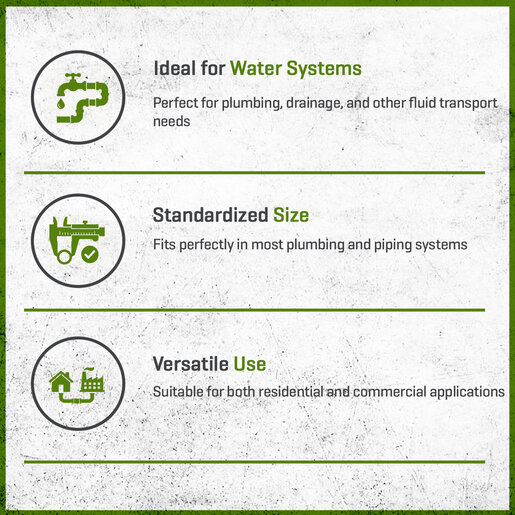 Ideal for Water Systems

Perfect for plumbing, drainage, and other fluid transport needs

Standardized Size

Fits perfectly in most plumbing and piping systems

Versatile Use

Suitable for both residential and commercial applications