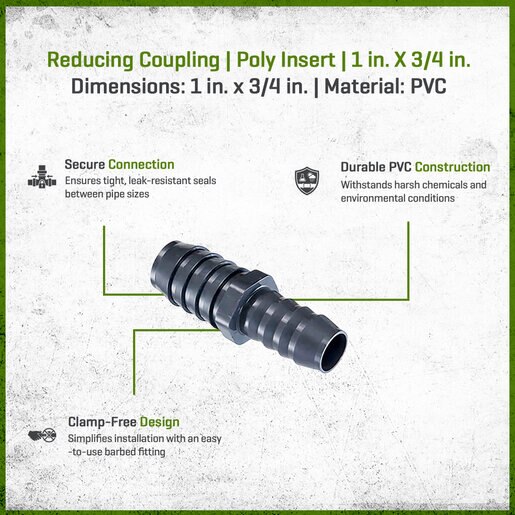 Reducing Coupling | Poly Insert | 1 in. X 3/4 in.
Dimensions: 1 in. x 3/4 in. | Material: PVC

Secure Connection
Ensures tight, leak-resistant seals between pipe sizes

Durable PVC Construction
Withstands harsh chemicals and environmental conditions

Clamp-Free Design
Simplifies installation with an easy -to-use barbed fitting