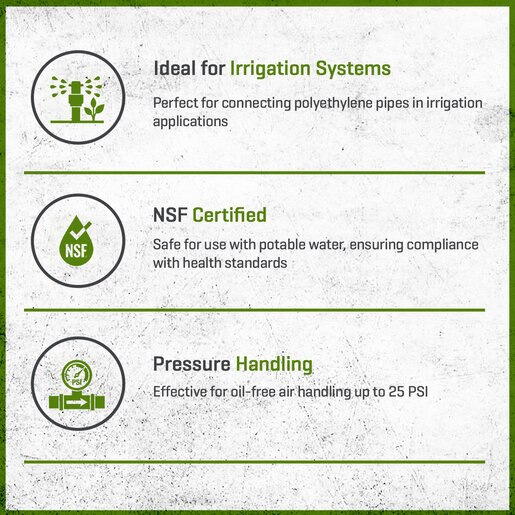 Ideal for Irrigation Systems

Perfect for connecting polyethylene pipes in irrigation applications

NSF

NSF Certified

Safe for use with potable water, ensuring compliance with health standards

PSI

Pressure Handling

Effective for oil-free air handling up to 25 PSI