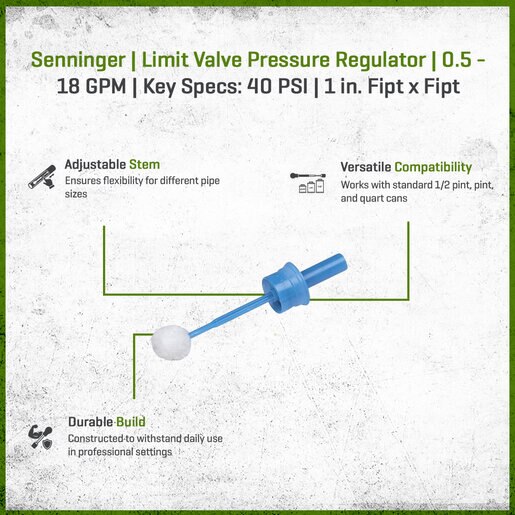 Senninger | Limit Valve Pressure Regulator | 0.5 - 18 GPM | Key Specs: 40 PSI | 1 in. Fipt x Fipt

Adjustable Stem
Ensures flexibility for different pipe sizes

Versatile Compatibility
Works with standard 1/2 pint, pint, and quart cans

Durable Build
Constructed to withstand daily use in professional settings