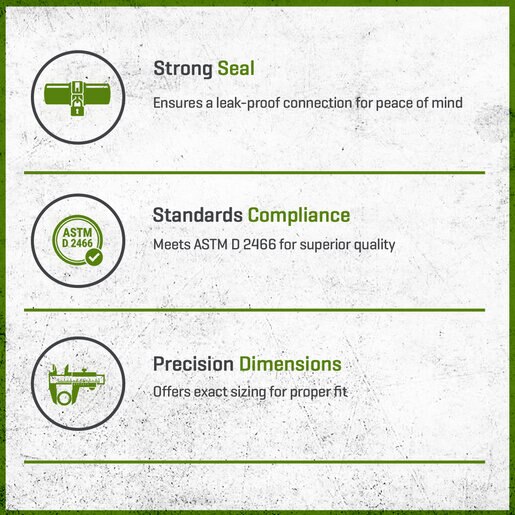 Strong Seal
Ensures a leak-proof connection for peace of mind

ASTM
D 2466

Standards Compliance
Meets ASTM D 2466 for superior quality

Precision Dimensions
Offers exact sizing for proper fit