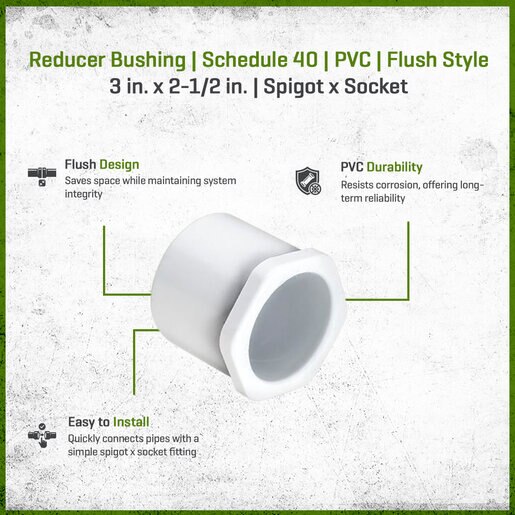 Reducer Bushing | Schedule 40 | PVC | Flush Style
3 in. x 2-1/2 in. | Spigot x Socket

Flush Design
Saves space while maintaining system integrity

PVC Durability
Resists corrosion, offering long-term reliability

Easy to Install
Quickly connects pipes with a simple spigot x socket fitting