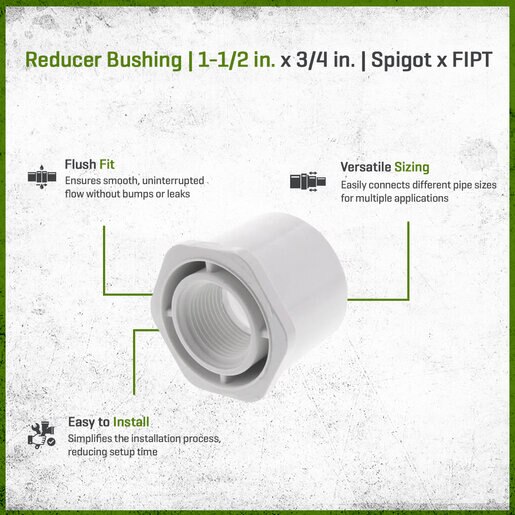 Reducer Bushing | 1-1/2 in. x 3/4 in. | Spigot x FIPT

Flush Fit
Ensures smooth, uninterrupted flow without bumps or leaks

Versatile Sizing
Easily connects different pipe sizes for multiple applications

Easy to Install
Simplifies the installation process, reducing setup time