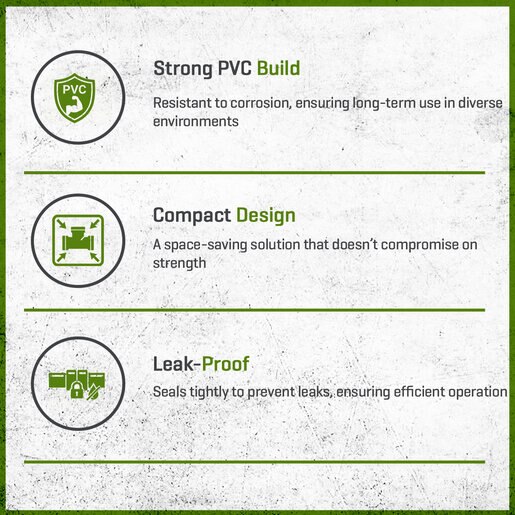 PVC

Strong PVC Build

Resistant to corrosion, ensuring long-term use in diverse environments

Compact Design

A space-saving solution that doesn't compromise on strength

Leak-Proof

Seals tightly to prevent leaks, ensuring efficient operation