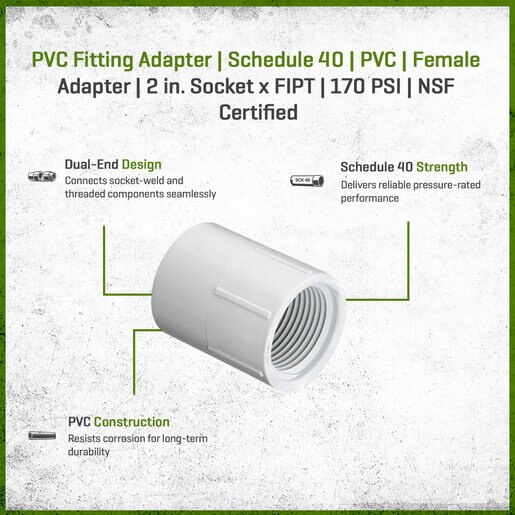 PVC Fitting Adapter | Schedule 40 | PVC | Female Adapter | 2 in. Socket x FIPT | 170 PSI | NSF Certified

Dual-End Design
Connects socket-weld and threaded components seamlessly

SCH 40

Schedule 40 Strength
Delivers reliable pressure-rated performance

PVC Construction
Resists corrosion for long-term durability