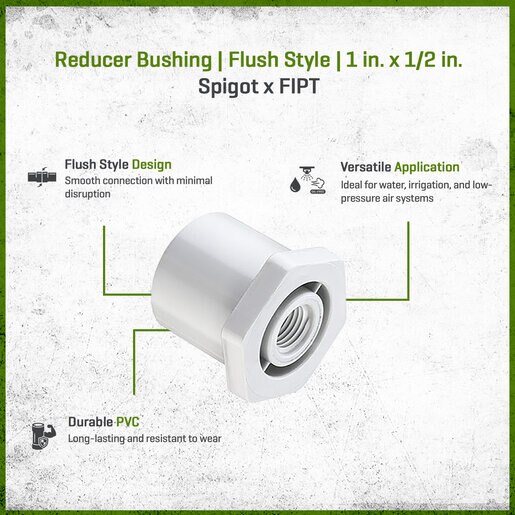 Reducer Bushing | Flush Style | 1 in. x 1/2 in.
Spigot x FIPT

Flush Style Design
Smooth connection with minimal disruption

Versatile Application
Ideal for water, irrigation, and low-pressure air systems

Durable PVC
Long-lasting and resistant to wear