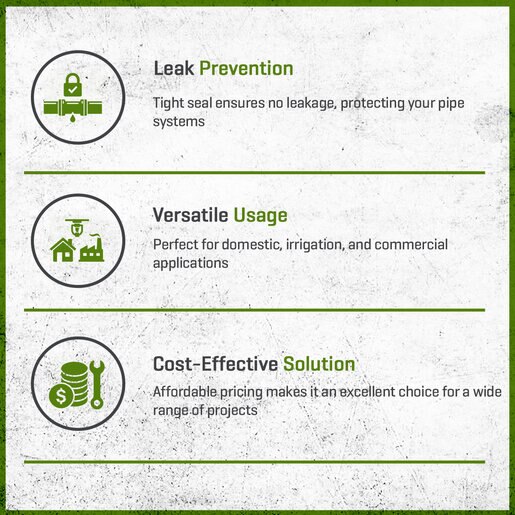 Leak Prevention

Tight seal ensures no leakage, protecting your pipe systems

Versatile Usage

Perfect for domestic, irrigation, and commercial applications

Cost-Effective Solution

Affordable pricing makes it an excellent choice for a wide range of projects