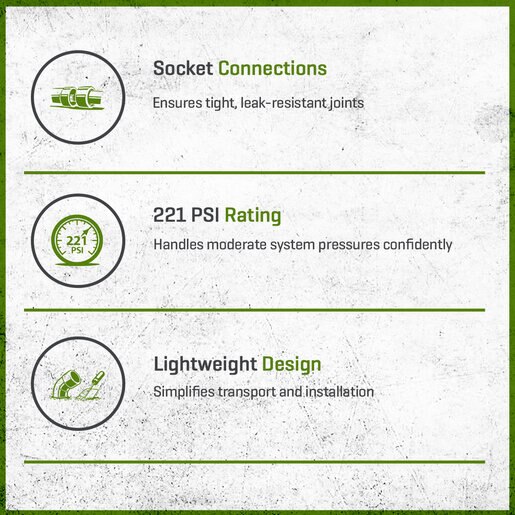 Socket Connections
Ensures tight, leak-resistant joints

221 PSI
221 PSI Rating
Handles moderate system pressures confidently

Lightweight Design
Simplifies transport and installation