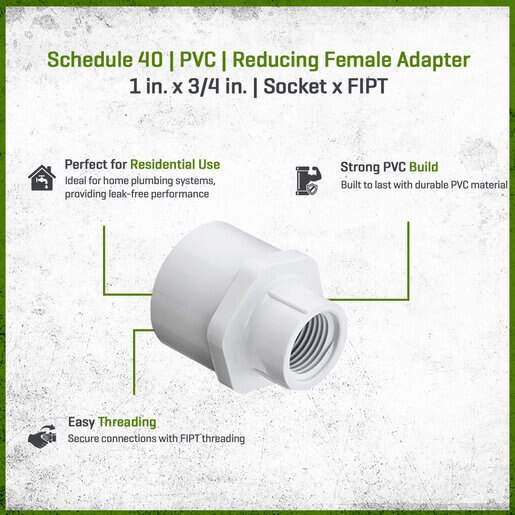 Schedule 40 | PVC | Reducing Female Adapter
1 in. x 3/4 in. | Socket x FIPT

Perfect for Residential Use
Ideal for home plumbing systems, providing leak-free performance

Strong PVC Build
Built to last with durable PVC material

Easy Threading
Secure connections with FIPT threading