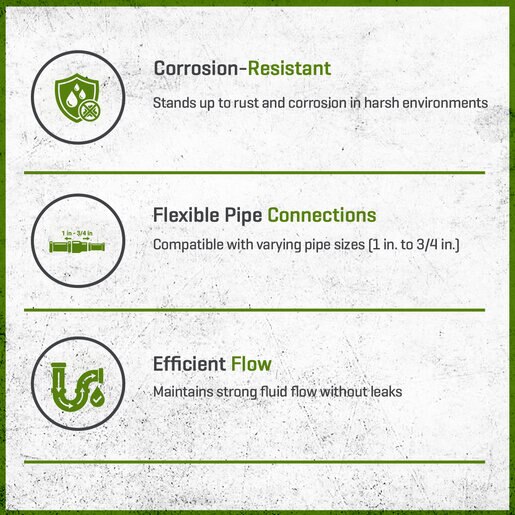 Corrosion-Resistant

Stands up to rust and corrosion in harsh environments

1 in - 3/4 in

Flexible Pipe Connections

Compatible with varying pipe sizes (1 in. to 3/4 in.)

Efficient Flow

Maintains strong fluid flow without leaks