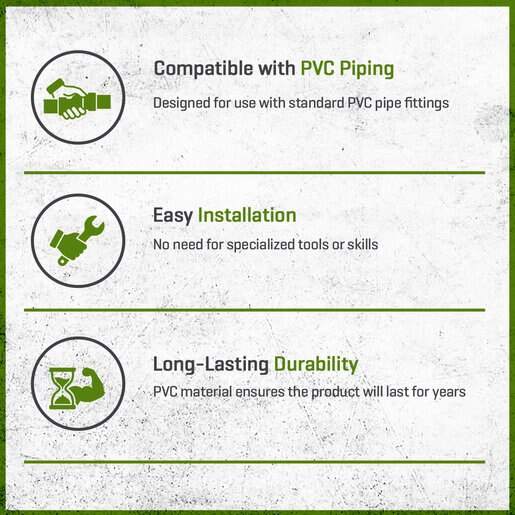 Compatible with PVC Piping

Designed for use with standard PVC pipe fittings

Easy Installation

No need for specialized tools or skills

Long-Lasting Durability

PVC material ensures the product will last for years