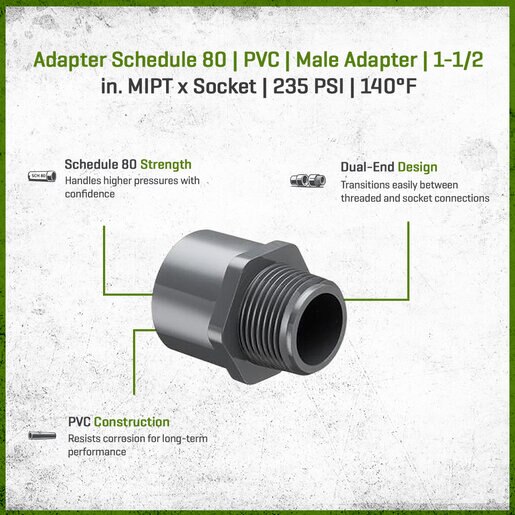 Adapter Schedule 80 | PVC | Male Adapter | 1-1/2 in. MIPT x Socket | 235 PSI | 140°F

SCH 80

Schedule 80 Strength
Handles higher pressures with confidence

Dual-End Design
Transitions easily between threaded and socket connections

PVC Construction
Resists corrosion for long-term performance