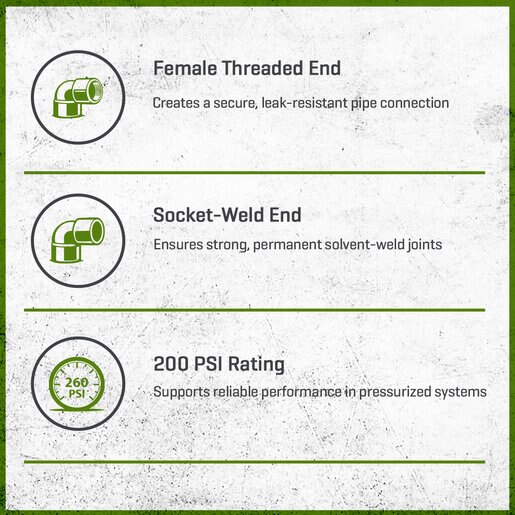 Female Threaded End

Creates a secure, leak-resistant pipe connection

Socket-Weld End

Ensures strong, permanent solvent-weld joints

260 PSI

200 PSI Rating

Supports reliable performance in pressurized systems