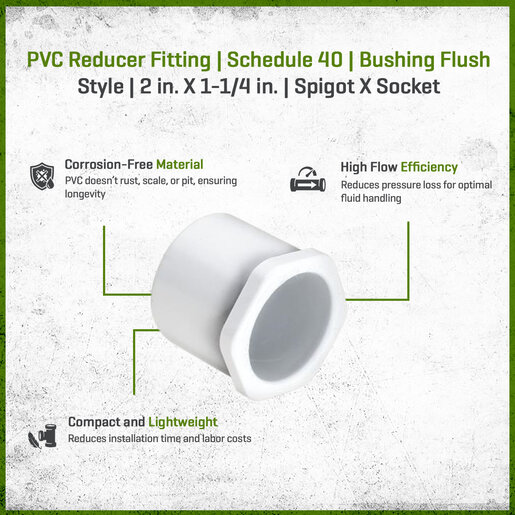 PVC Reducer Fitting | Schedule 40 | Bushing Flush Style | 2 in. X 1-1/4 in. | Spigot X Socket

Corrosion-Free Material
PVC doesn't rust, scale, or pit, ensuring longevity

High Flow Efficiency
Reduces pressure loss for optimal fluid handling

Compact and Lightweight
Reduces installation time and labor costs