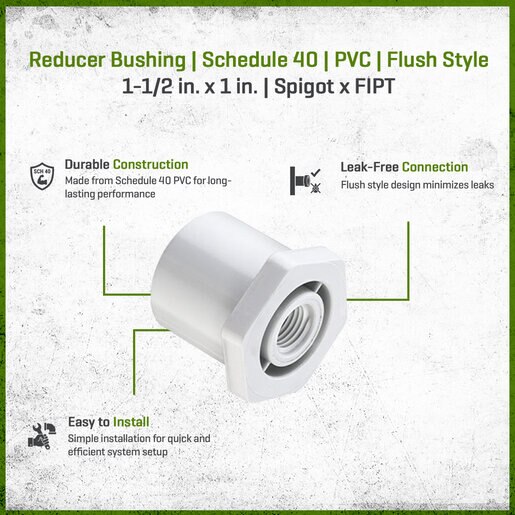 Reducer Bushing | Schedule 40 | PVC | Flush Style
1-1/2 in. x 1 in. | Spigot x FIPT

SCH 40

Durable Construction
Made from Schedule 40 PVC for long-lasting performance

Leak-Free Connection
Flush style design minimizes leaks

Easy to Install
Simple installation for quick and efficient system setup