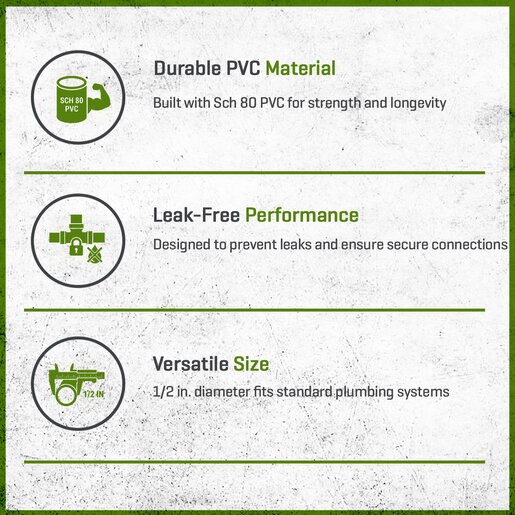 SCH 80 PVC

Durable PVC Material

Built with Sch 80 PVC for strength and longevity

Leak-Free Performance

Designed to prevent leaks and ensure secure connections

1/2 IN

Versatile Size

1/2 in. diameter fits standard plumbing systems