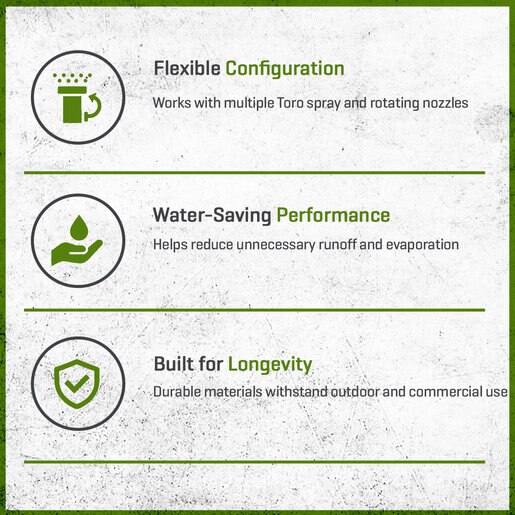 Flexible Configuration

Works with multiple Toro spray and rotating nozzles

Water-Saving Performance

Helps reduce unnecessary runoff and evaporation

Built for Longevity

Durable materials withstand outdoor and commercial use